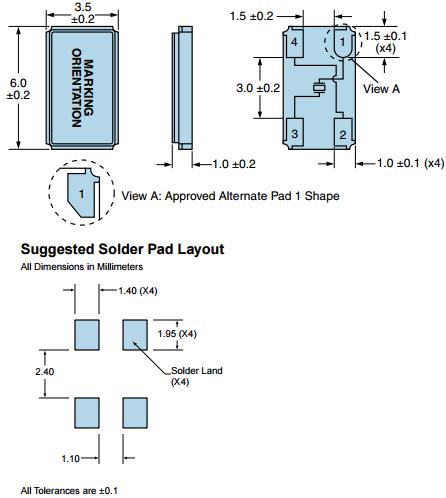 3.5
±0.2

6.0
±0.2

MARKING
ORIENTATION

1.0 ±0.2

1.5 ±0.2

4

1

1.5 ±0.1
(x4)

3.0 ±0.2

View A

3

2

1.0 ±0.1 (x4)

1

View A: Approved Alternate Pad 1 Shape

Suggested Solder Pad Layout

All Dimensions in Millimeters

1.40 (X4)

1.95 (X4)

2.40

Solder Land
(X4)

1.10

All Tolerances are ±0.1